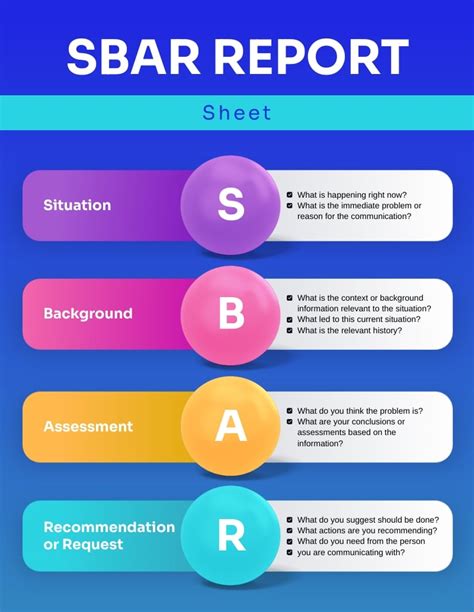 SBAR REPORT

Sheet

Situation

S

What is happening right now?
What is the immediate problem or reason for the communication?

Background

B

What is the context or background information relevant to the situation?
What led to this current situation?
What is the relevant history?

Assessment

A

What do you think the problem is?
What are your conclusions or assessments based on the information?

Recommendation or Request

R

What do you suggest should be done?
What actions are you recommending?
What do you need from the person you are communicating with?