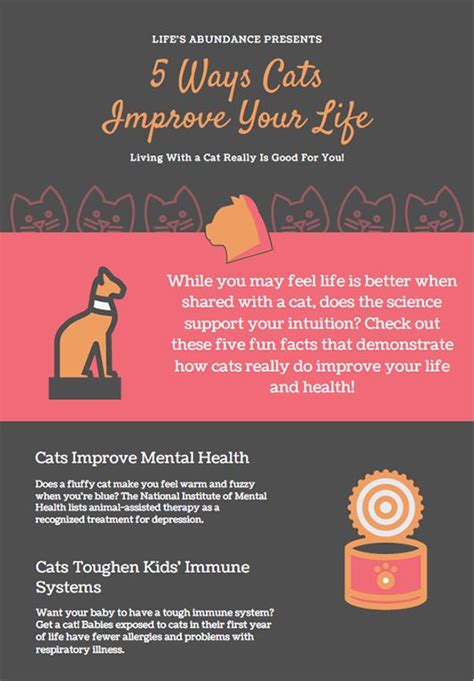 LIFE'S ABUNDANCE PRESENTS

5 Ways Cats Improve Your Life

Living With a Cat Really Is Good For You!

While you may feel life is better when shared with a cat, does the science support your intuition? Check out these five fun facts that demonstrate how cats really do improve your life and health!

Cats Improve Mental Health

Does a fluffy cat make you feel warm and fuzzy when you're blue? The National Institute of Mental Health lists animal-assisted therapy as a recognized treatment for depression.

Cats Toughen Kids' Immune Systems

Want your baby to have a tough immune system? Get a cat! Babies exposed to cats in their first year of life have fewer allergies and problems with respiratory illness.