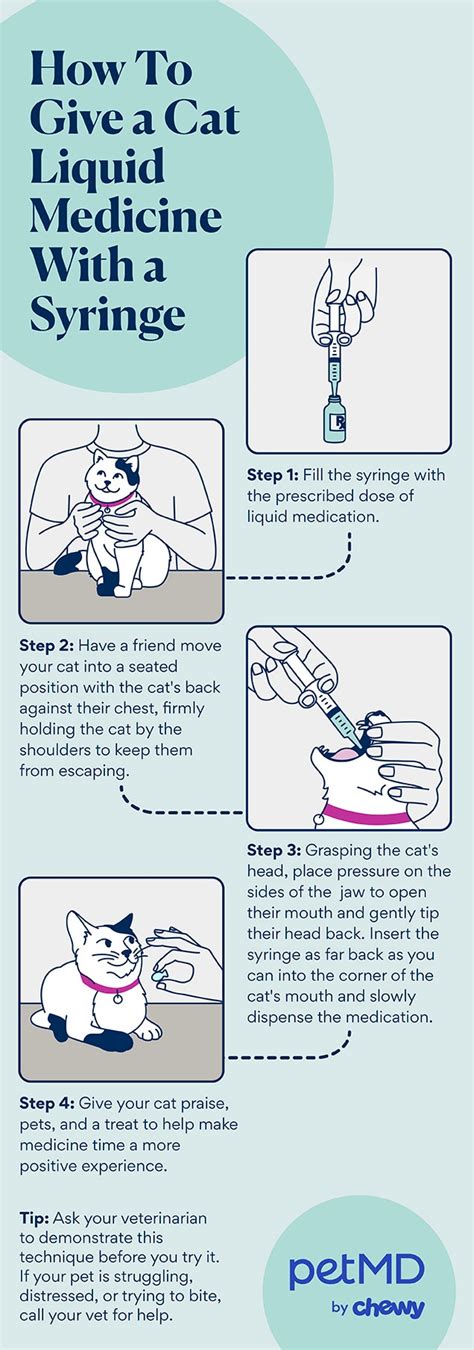 How To Give a Cat Liquid Medicine With a Syringe

Rx

Step 1: Fill the syringe with the prescribed dose of liquid medication.

Step 2: Have a friend move your cat into a seated position with the cat's back against their chest, firmly holding the cat by the shoulders to keep them from escaping.

Step 3: Grasping the cat's head, place pressure on the sides of the jaw to open their mouth and gently tip their head back. Insert the syringe as far back as you can into the corner of the cat's mouth and slowly dispense the medication.

Step 4: Give your cat praise, pets, and a treat to help make medicine time a more positive experience.

Tip: Ask your veterinarian to demonstrate this technique before you try it. If your pet is struggling, distressed, or trying to bite, call your vet for help.

petMD by chewy