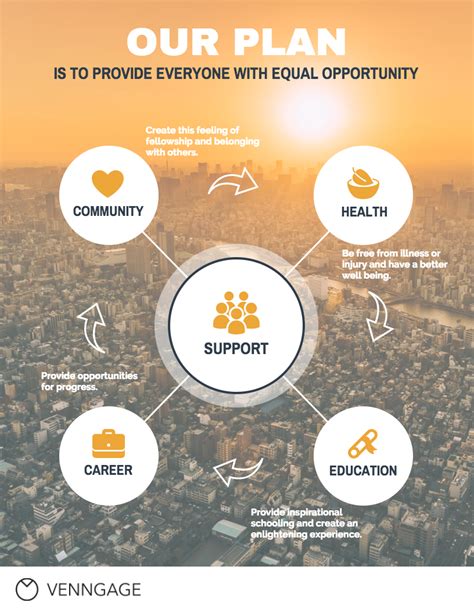 OUR PLAN

IS TO PROVIDE EVERYONE WITH EQUAL OPPORTUNITY

Create this feeling of fellowship and belonging with others.

COMMUNITY

HEALTH

Be free from illness or injury and have a better well being.

SUPPORT

Provide opportunities for progress.

CAREER

EDUCATION

Provide inspirational schooling and create an enlightening experience.

VENNGAGE